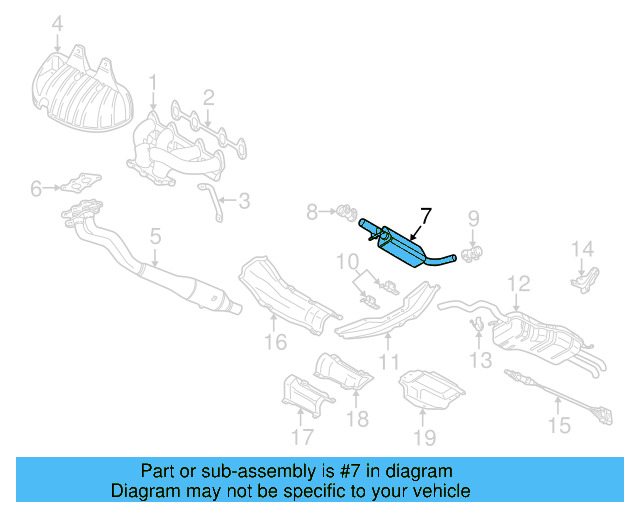 4
1
2
6
3
5
8
7
9
10
14
12
16
11
13
18
17
19
15

Part or sub-assembly is #7 in diagram
Diagram may not be specific to your vehicle