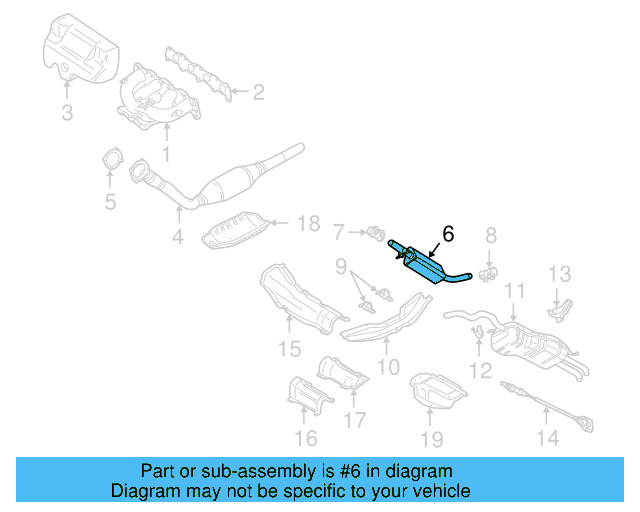 3
2
1
5
4
18
7
6
8
9
13
11
15
10
12
17
16
19
14

Part or sub-assembly is #6 in diagram
Diagram may not be specific to your vehicle