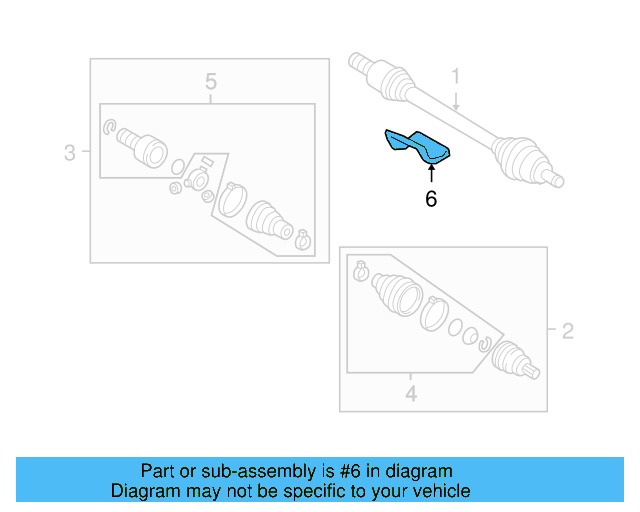 5
1
3
6
2
4
Part or sub-assembly is #6 in diagram
Diagram may not be specific to your vehicle