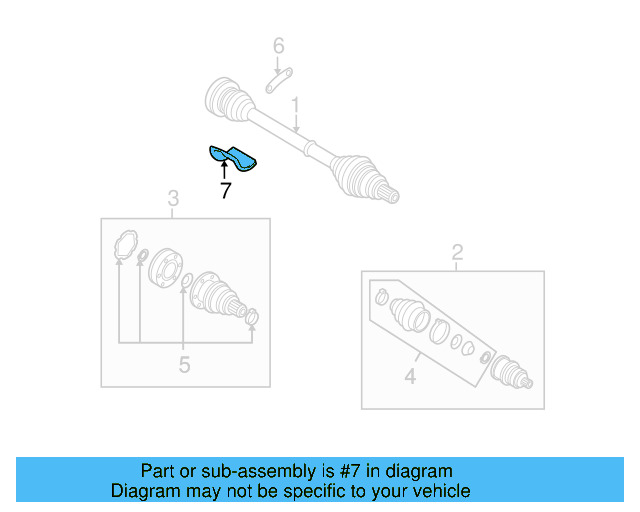 6
1
7
3
5
2
4

Part or sub-assembly is #7 in diagram
Diagram may not be specific to your vehicle