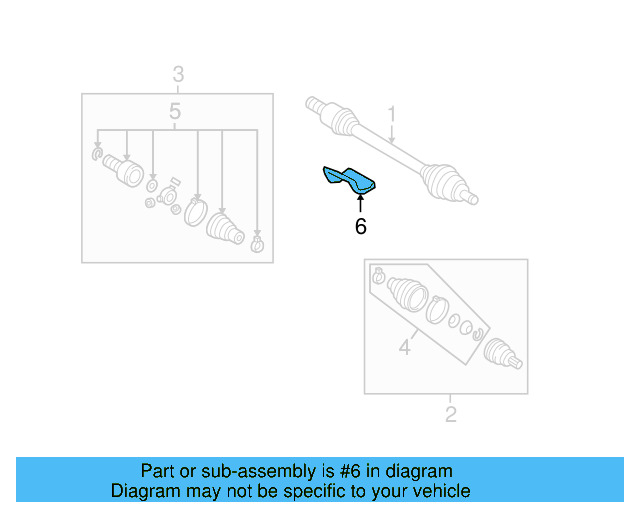 3

5

1

6

4

2

Part or sub-assembly is #6 in diagram
Diagram may not be specific to your vehicle