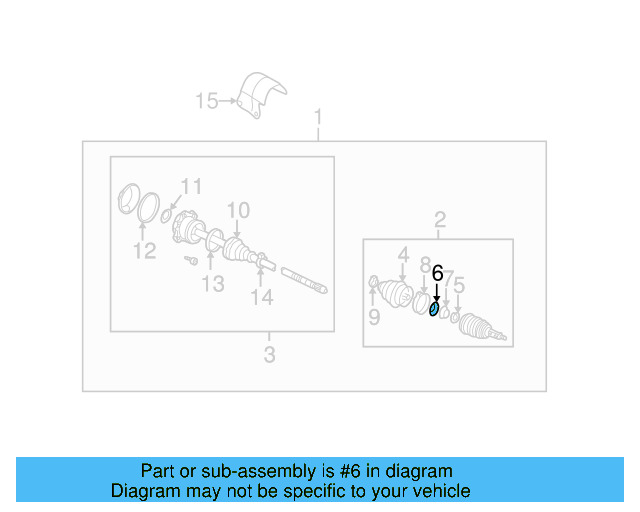 15
1
11
10
12
13
14
3
2
4
8
6
7
5
9

Part or sub-assembly is #6 in diagram
Diagram may not be specific to your vehicle