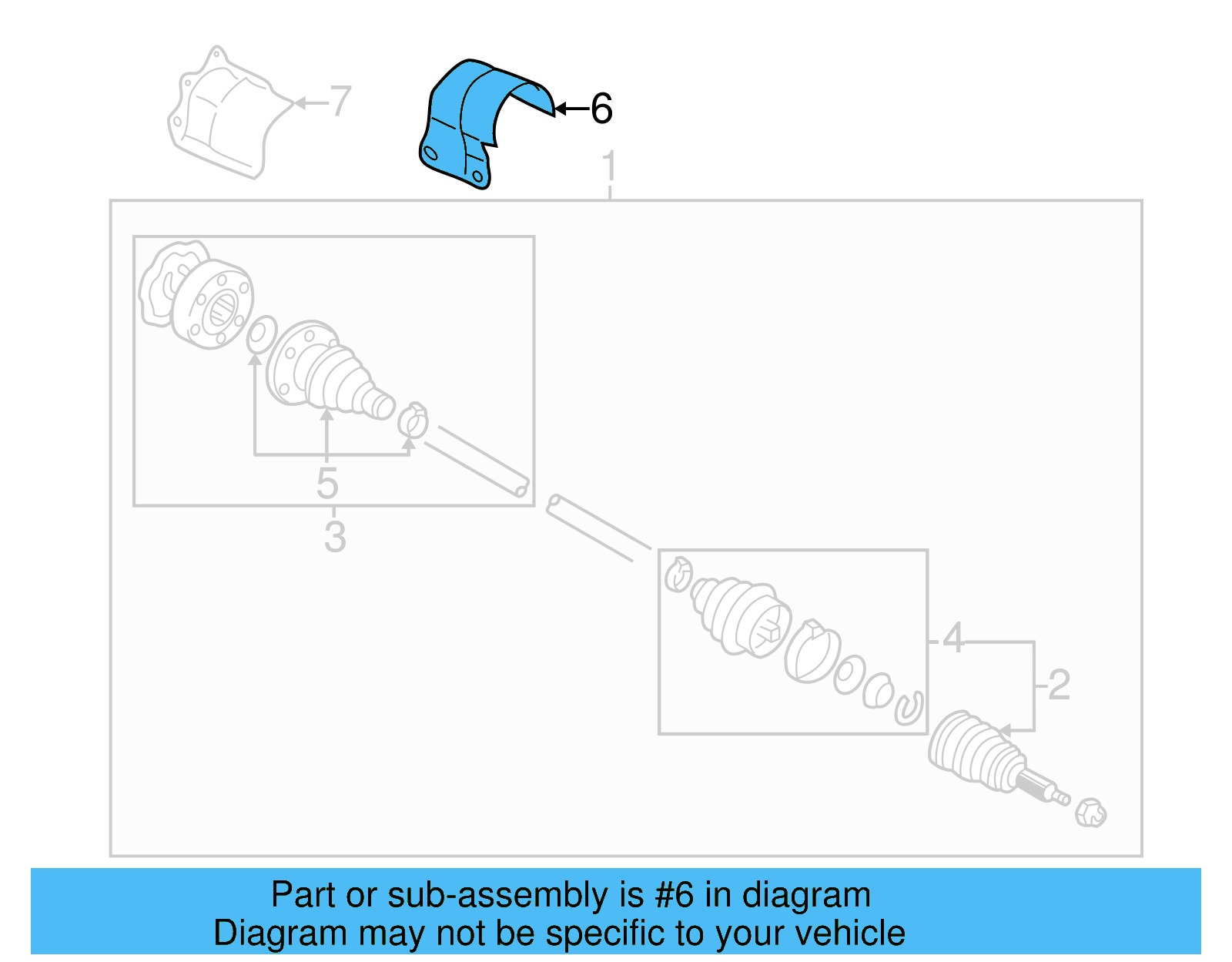 7
6
1
5
3
4
2
Part or sub-assembly is #6 in diagram
Diagram may not be specific to your vehicle