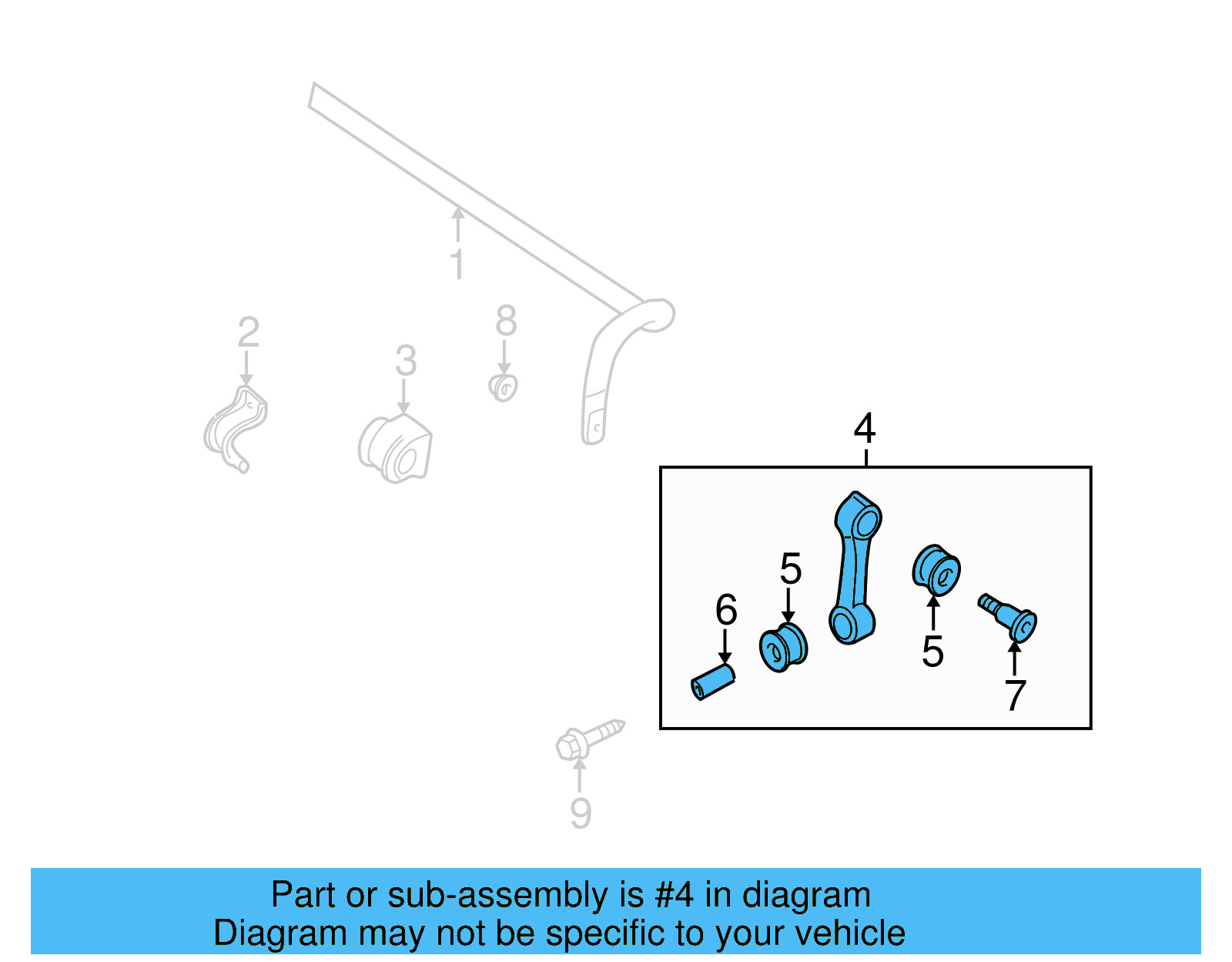 1
2
3
8
4
5
6
5
7
9

Part or sub-assembly is #4 in diagram
Diagram may not be specific to your vehicle