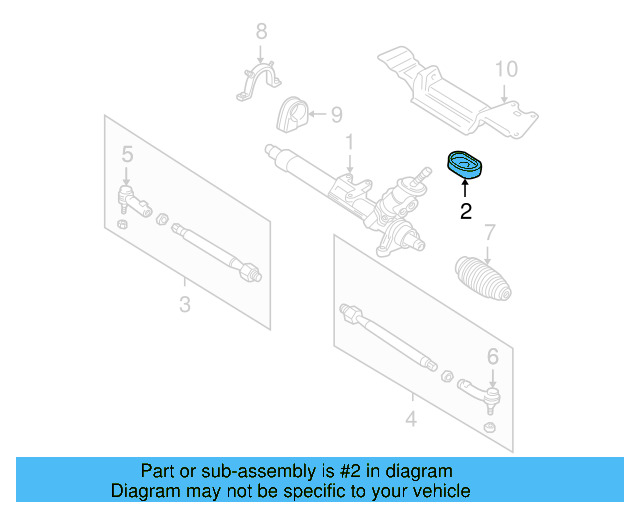 8
10
9
1
5
2
7
3
6
4

Part or sub-assembly is #2 in diagram
Diagram may not be specific to your vehicle