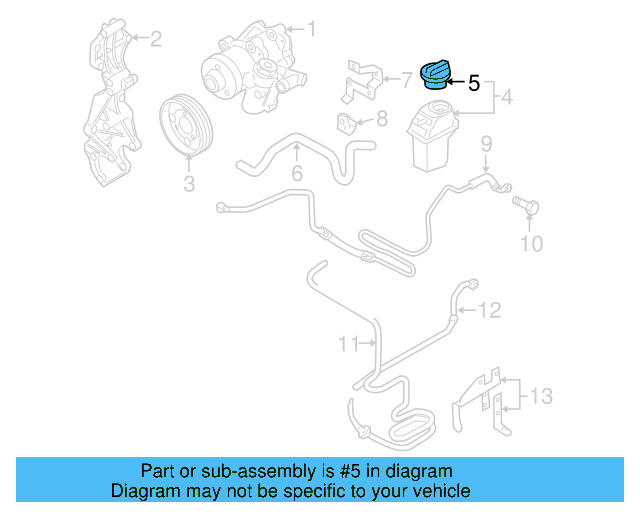 2
1
7
5
4
8
3
6
9
10
12
11
13

Part or sub-assembly is #5 in diagram
Diagram may not be specific to your vehicle