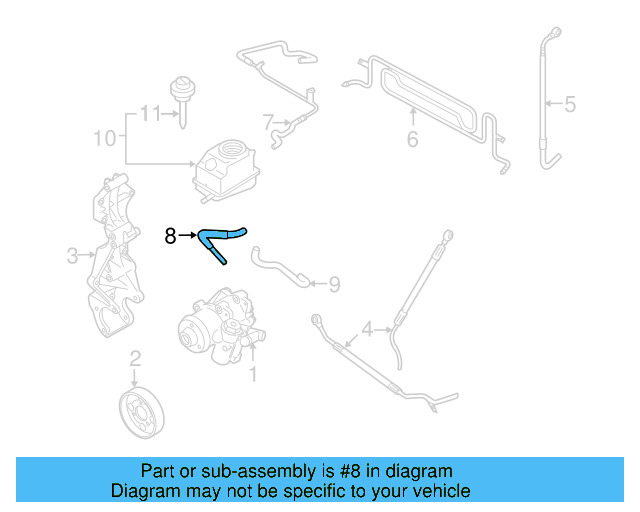 11
10
7
6
5
3
8
9
4
2
1

Part or sub-assembly is #8 in diagram
Diagram may not be specific to your vehicle