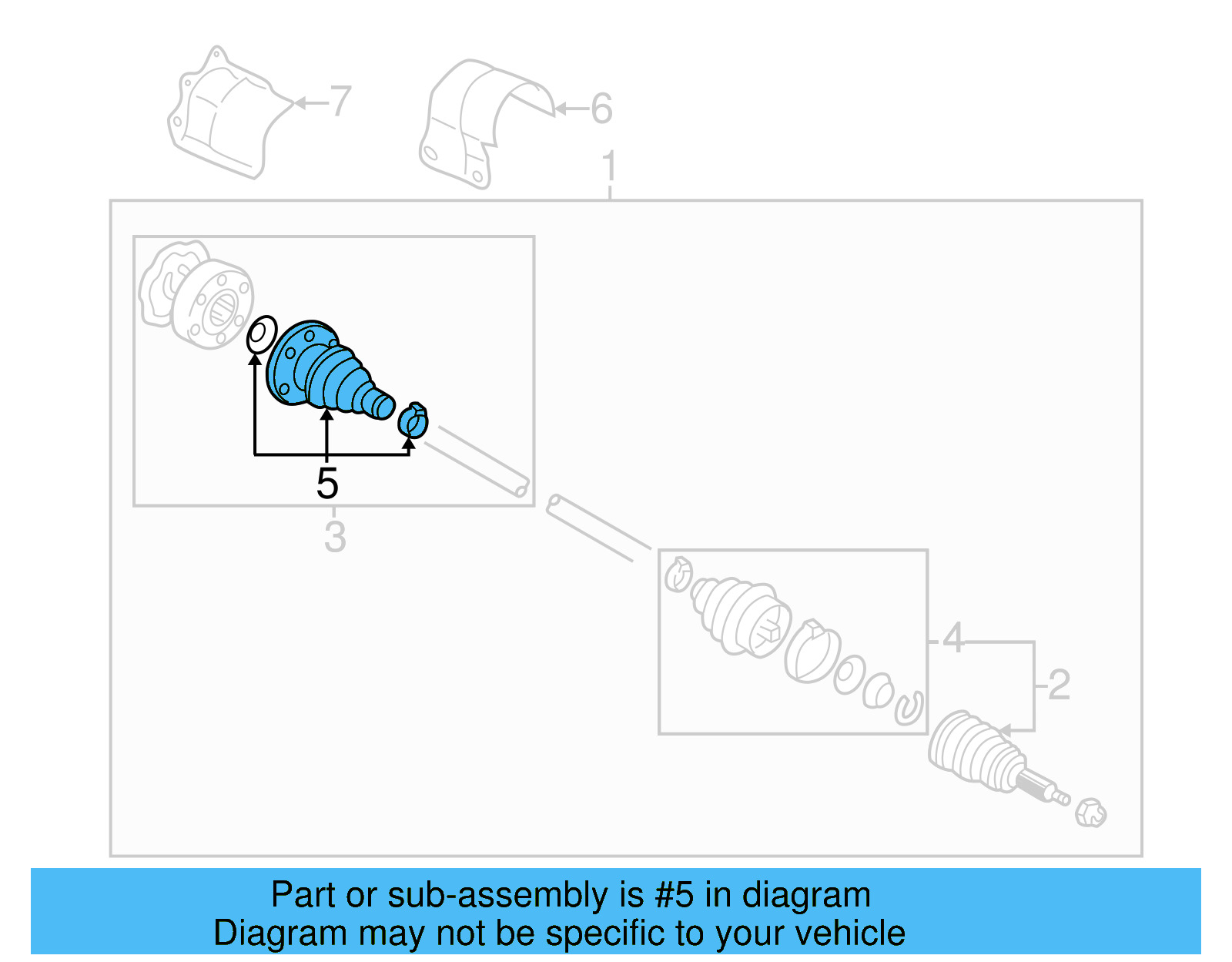 7
6
1
5
3
4
2

Part or sub-assembly is #5 in diagram
Diagram may not be specific to your vehicle