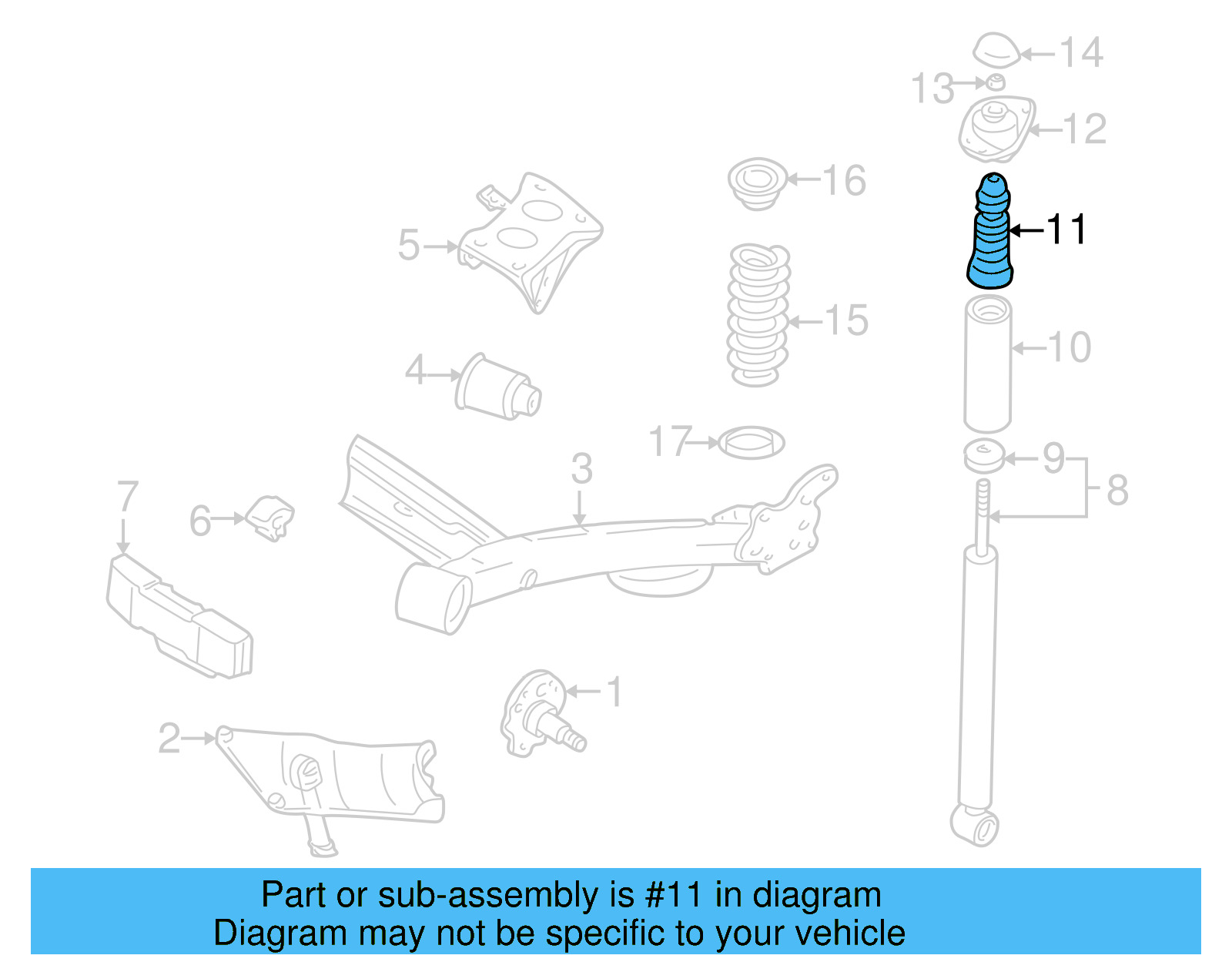 14
13
12
16
11
5
15
10
4
17
3
9
8
7
6
1
2

Part or sub-assembly is #11 in diagram
Diagram may not be specific to your vehicle