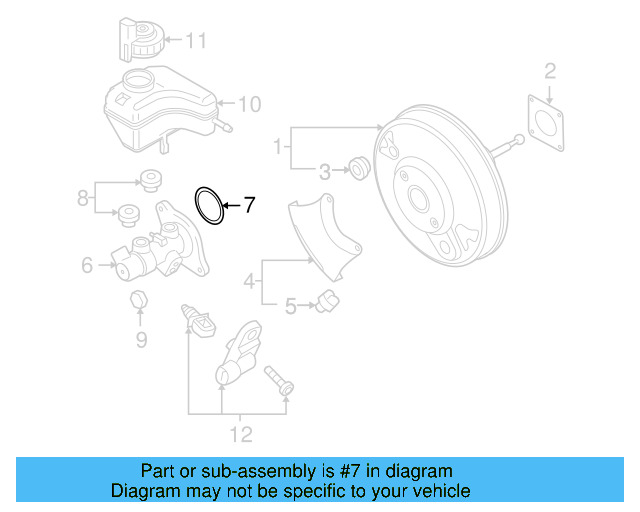 11

10

2

1

3

8

7

6

4

5

9

12

Part or sub-assembly is #7 in diagram
Diagram may not be specific to your vehicle