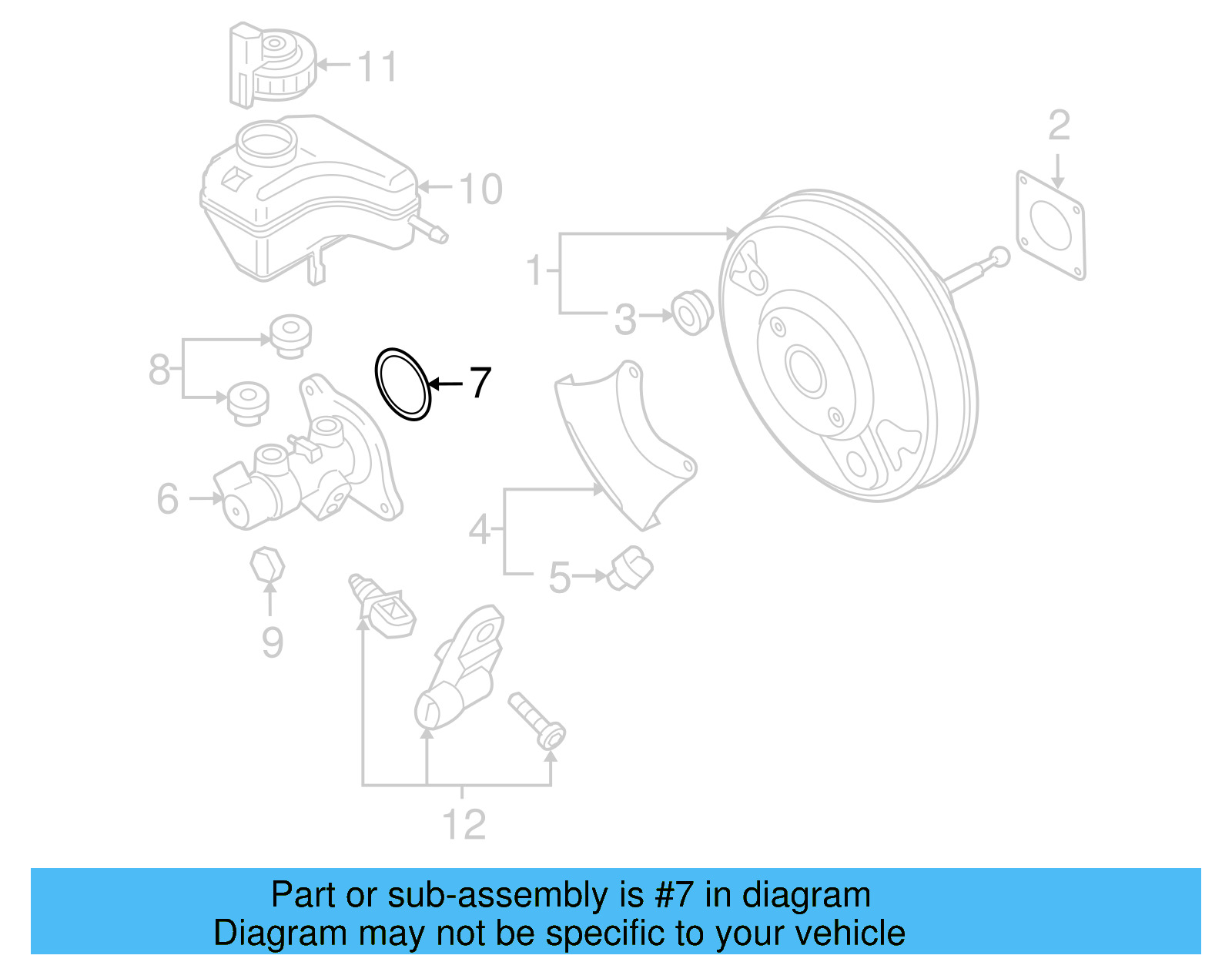 11
2
10
1
3
8
7
6
4
5
9
12

Part or sub-assembly is #7 in diagram
Diagram may not be specific to your vehicle