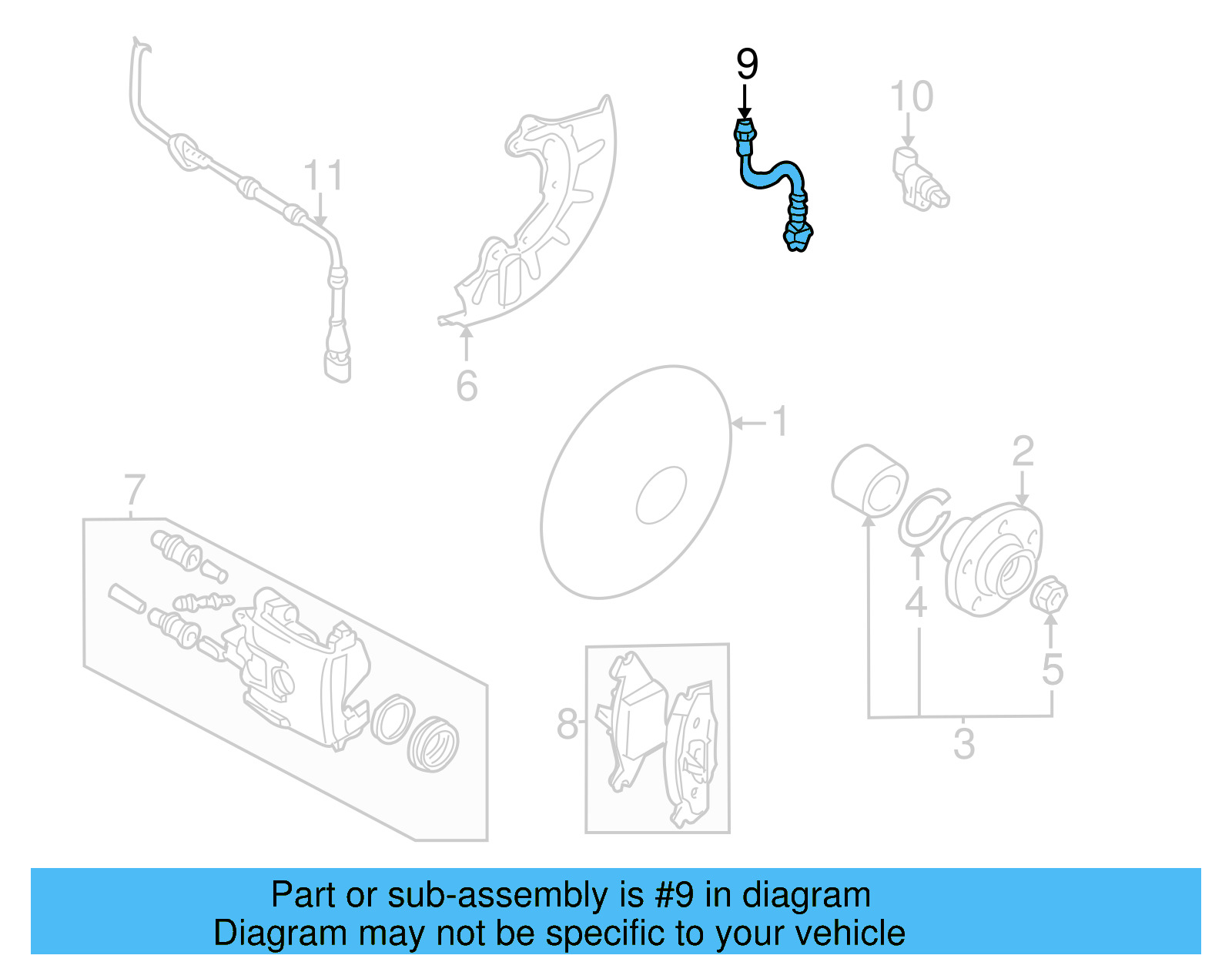 9
10
11
6
1
2
7
4
5
8
3

Part or sub-assembly is #9 in diagram
Diagram may not be specific to your vehicle