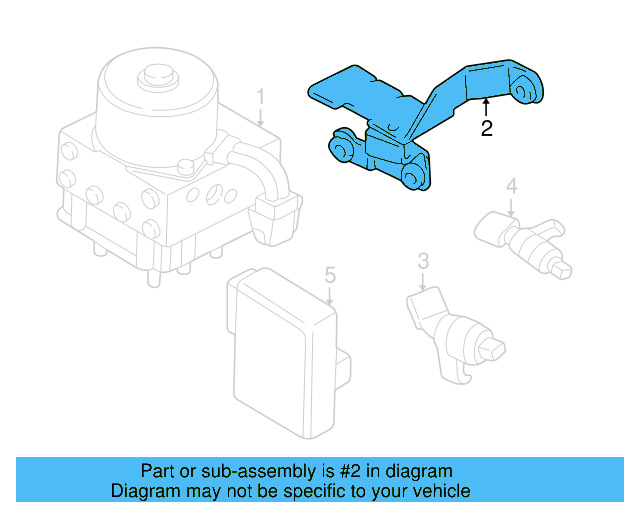 1
2
4
5
3

Part or sub-assembly is #2 in diagram
Diagram may not be specific to your vehicle