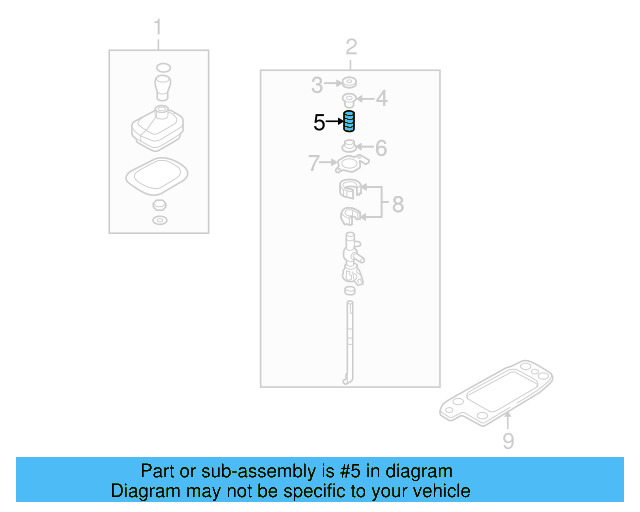 1
2
3
4
5
6
7
8
9
Part or sub-assembly is #5 in diagram
Diagram may not be specific to your vehicle