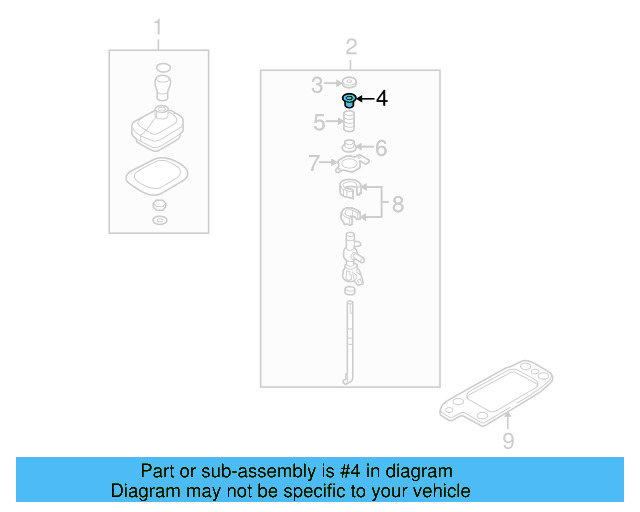 1
2
3
4
5
6
7
8
9

Part or sub-assembly is #4 in diagram
Diagram may not be specific to your vehicle