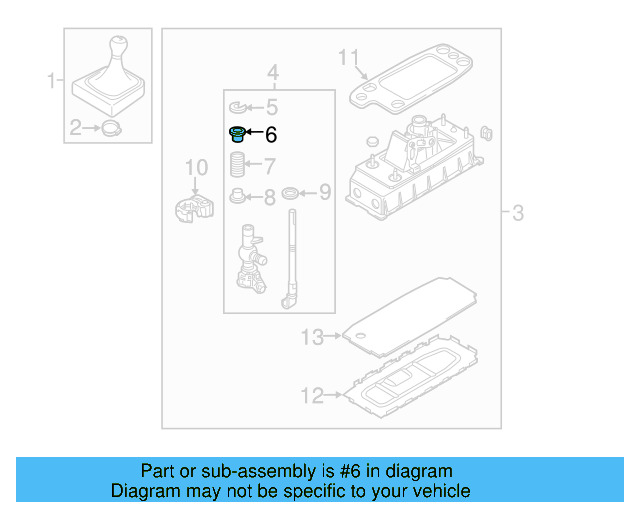 1
2
4
5
6
7
8
9
10
11
3
13
12

Part or sub-assembly is #6 in diagram
Diagram may not be specific to your vehicle