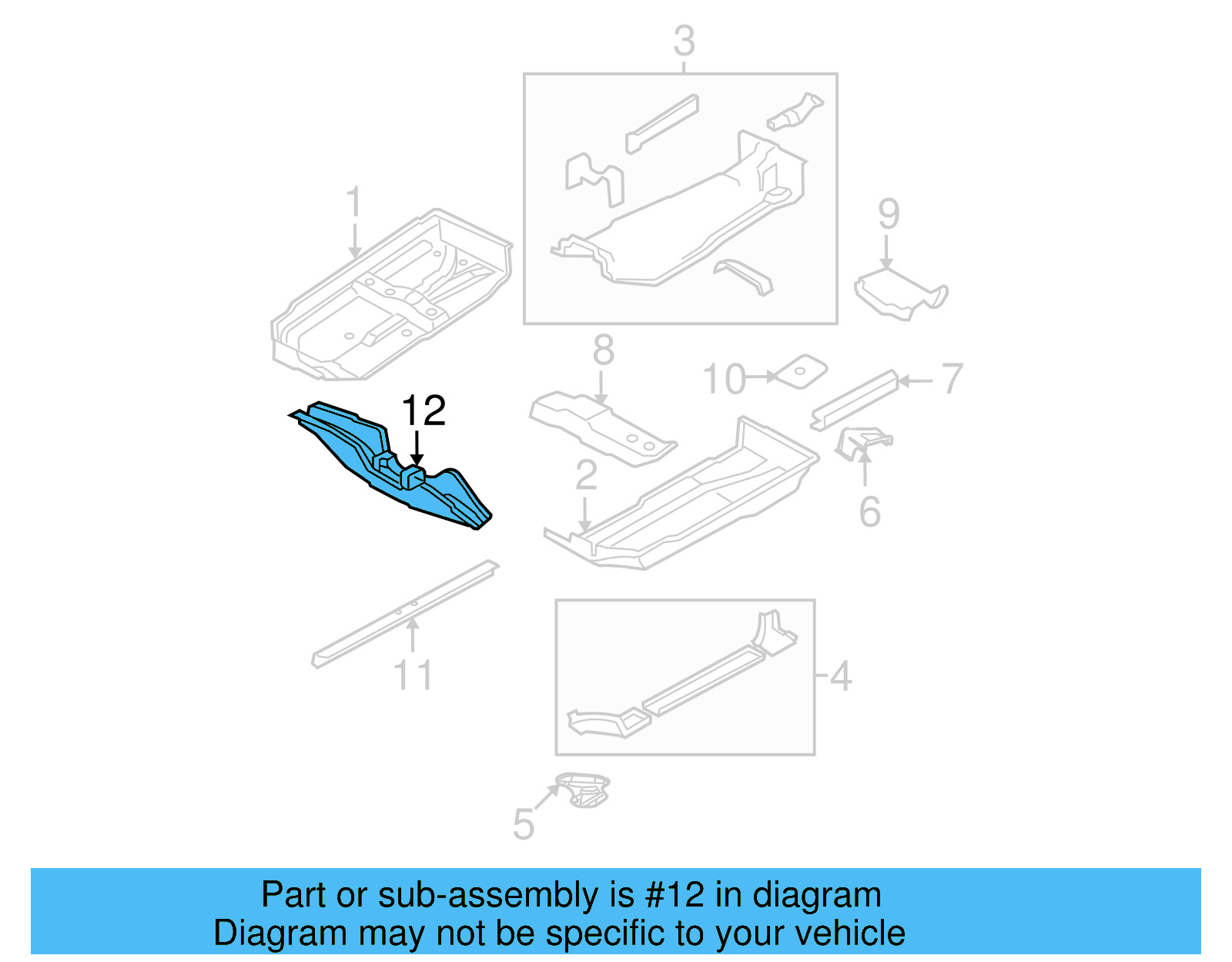 3
1
9
8
10
7
12
2
6
11
4
5

Part or sub-assembly is #12 in diagram
Diagram may not be specific to your vehicle