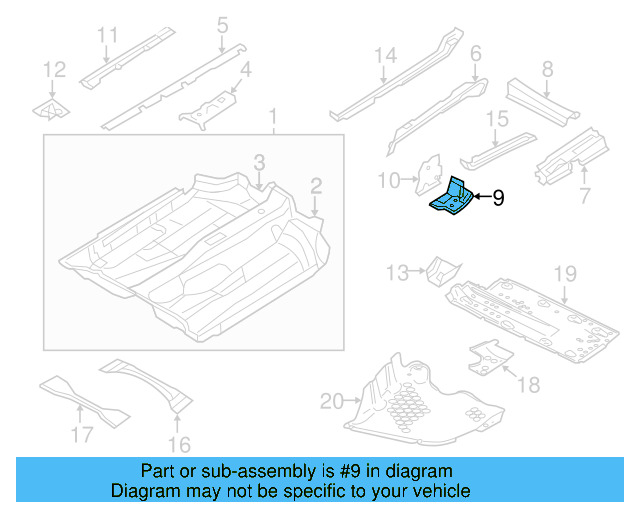 11
5
12
4
14
6
8
1
15
3
2
10
9
7
13
19
18
20
17
16

Part or sub-assembly is #9 in diagram
Diagram may not be specific to your vehicle