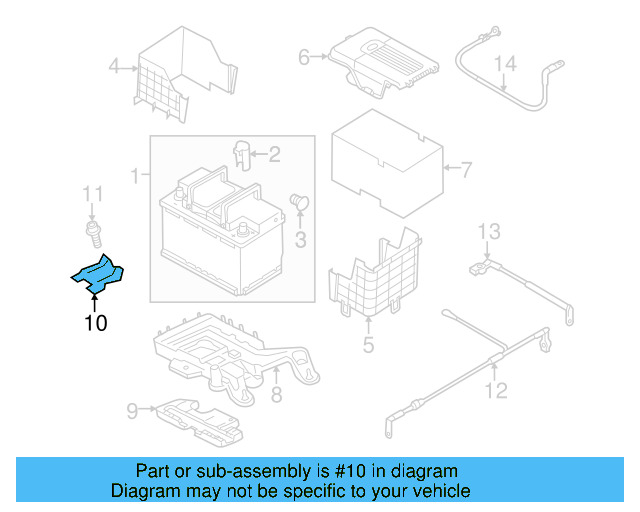 4
6
14
1
2
7
11
3
13
10
5
8
12
9

Part or sub-assembly is #10 in diagram
Diagram may not be specific to your vehicle