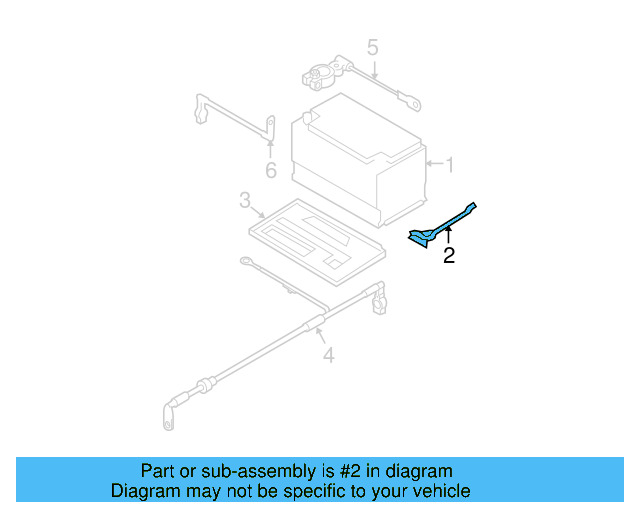 5

6

1

3

2

4

Part or sub-assembly is #2 in diagram
Diagram may not be specific to your vehicle