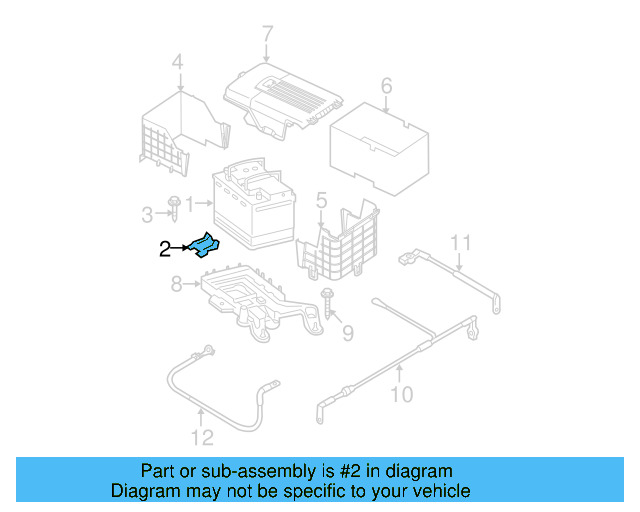 7
4
6
3
1
5
2
11
8
9
10
12

Part or sub-assembly is #2 in diagram
Diagram may not be specific to your vehicle