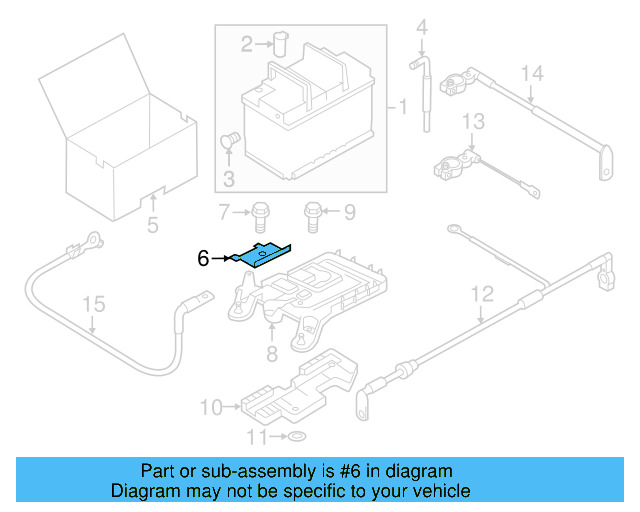 2
4
14
1
13
3
5
7
9
6
15
12
8
10
11

Part or sub-assembly is #6 in diagram
Diagram may not be specific to your vehicle