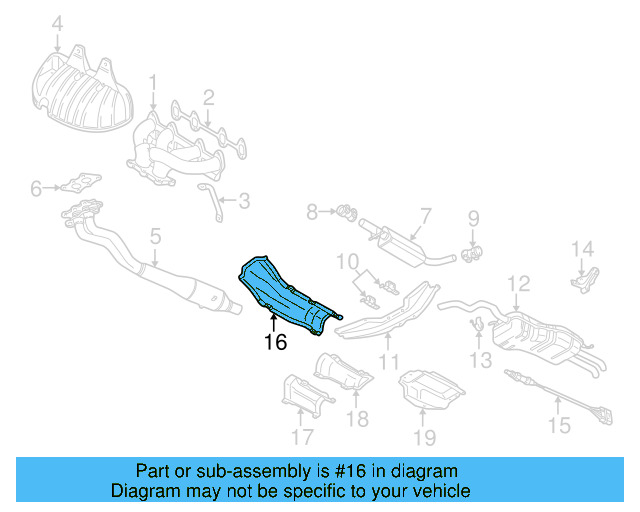 4
1
2
6
3
5
8
7
9
10
14
12
16
11
13
18
17
19
15

Part or sub-assembly is #16 in diagram
Diagram may not be specific to your vehicle