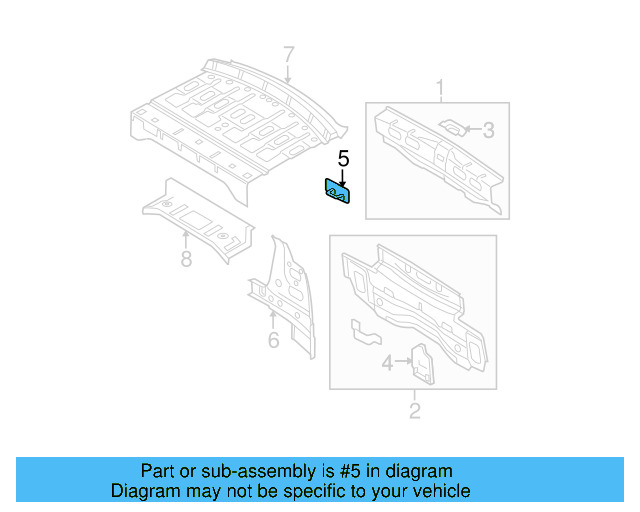 7
1
3
5
8
6
4
2

Part or sub-assembly is #5 in diagram
Diagram may not be specific to your vehicle