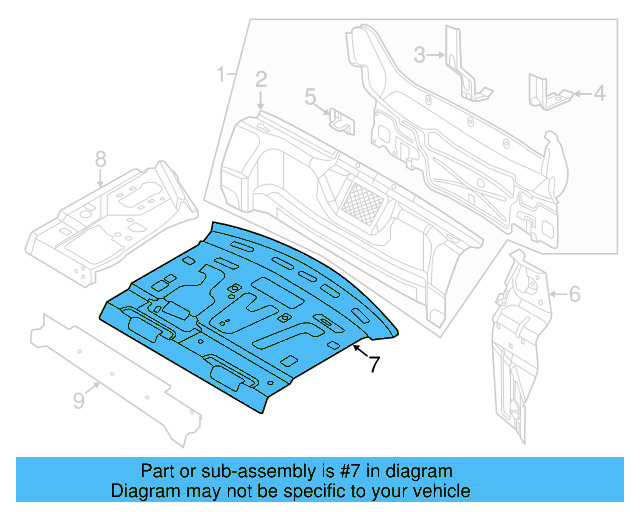 1
2
3
4
5
6
7
8
9

Part or sub-assembly is #7 in diagram
Diagram may not be specific to your vehicle