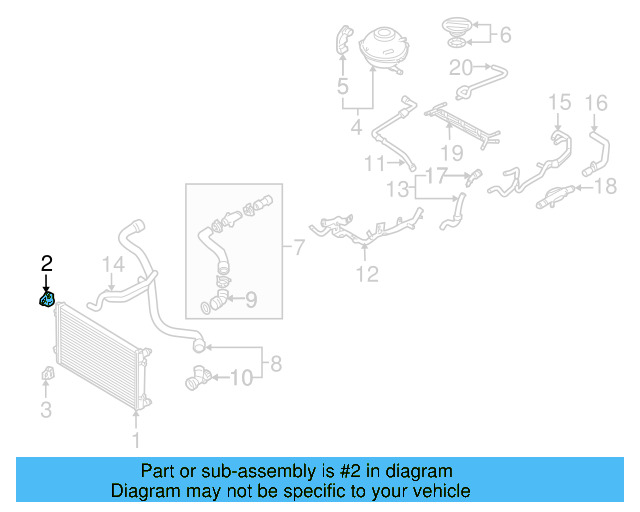 6
20
5
4
15
16
11
19
17
13
18
7
12
2
14
9
8
10
3
1

Part or sub-assembly is #2 in diagram
Diagram may not be specific to your vehicle