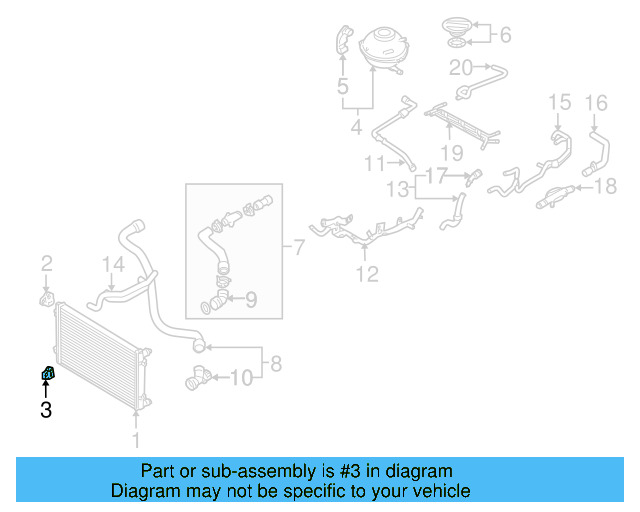 6
20
5
4
15
16
11
19
17
13
18
7
12
2
14
9
8
10
3
1

Part or sub-assembly is #3 in diagram
Diagram may not be specific to your vehicle