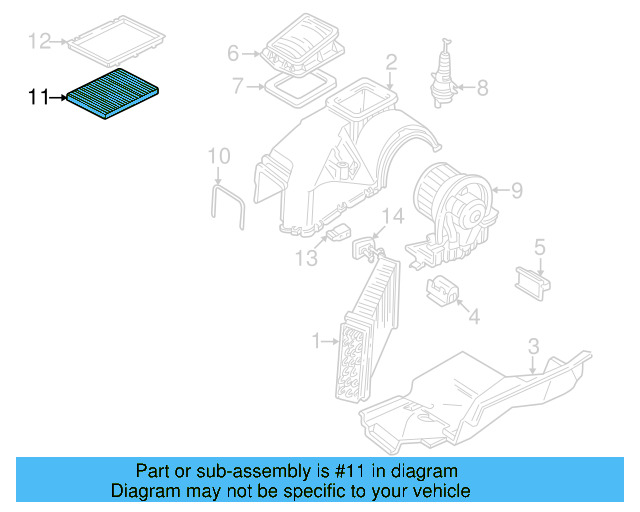 12
11
6
7
2
8
10
9
14
13
5
4
1
3

Part or sub-assembly is #11 in diagram
Diagram may not be specific to your vehicle