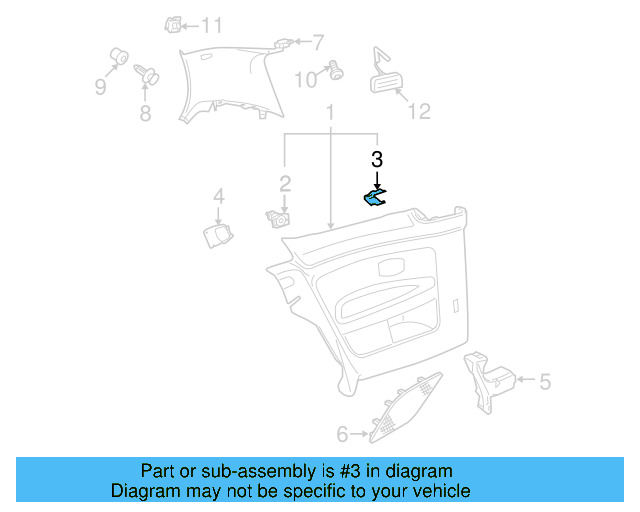 11
7
9
8
10
12
1
3
2
4
5
6

Part or sub-assembly is #3 in diagram
Diagram may not be specific to your vehicle