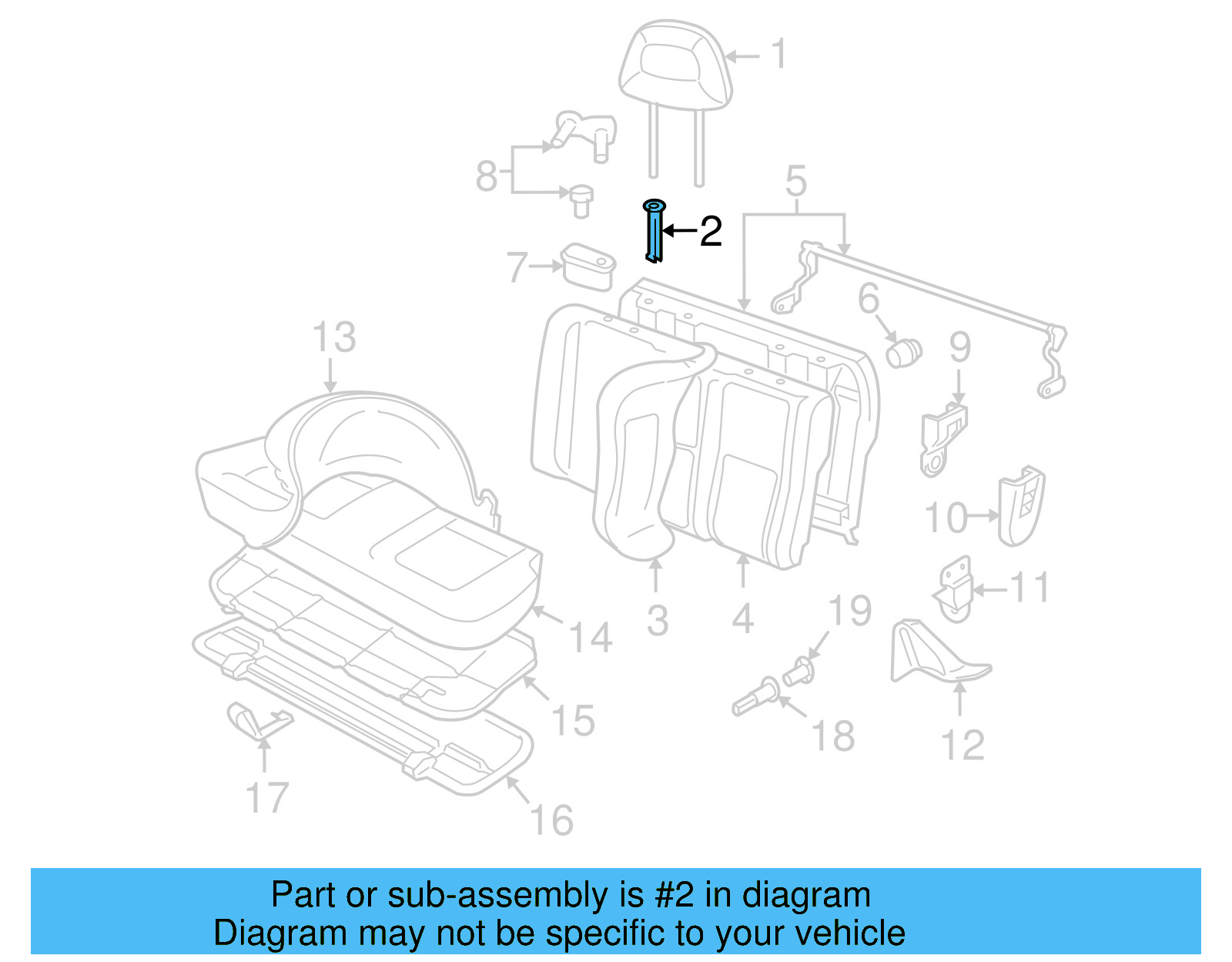 1
8
5
2
7
6
13
9
10
11
3
4
19
14
15
18
12
17
16

Part or sub-assembly is #2 in diagram
Diagram may not be specific to your vehicle