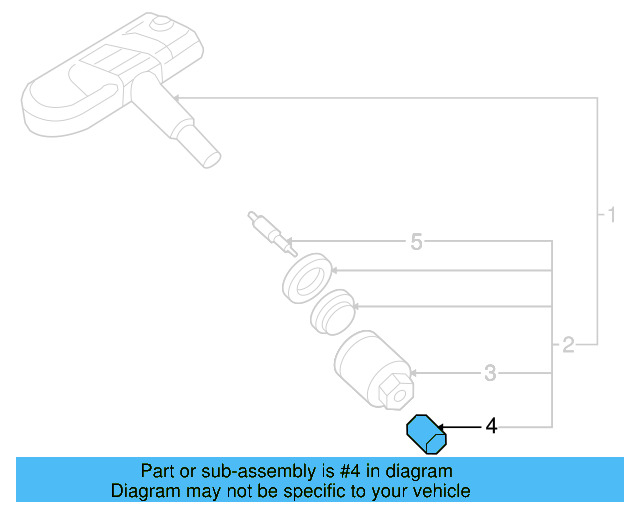 1
5
2
3
4
Part or sub-assembly is #4 in diagram
Diagram may not be specific to your vehicle