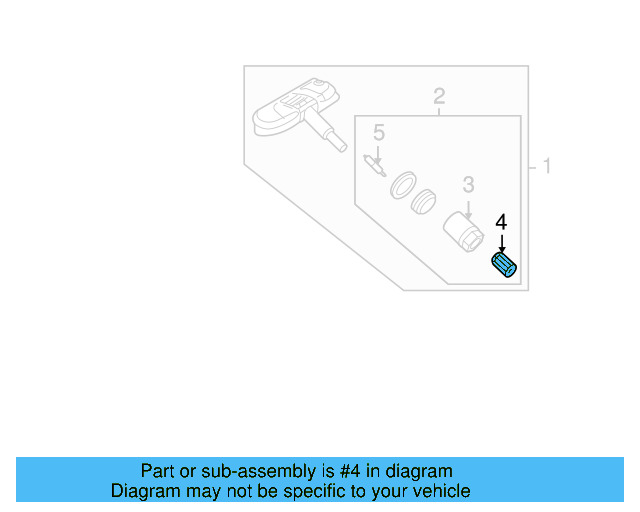 2
5
1
3
4

Part or sub-assembly is #4 in diagram
Diagram may not be specific to your vehicle