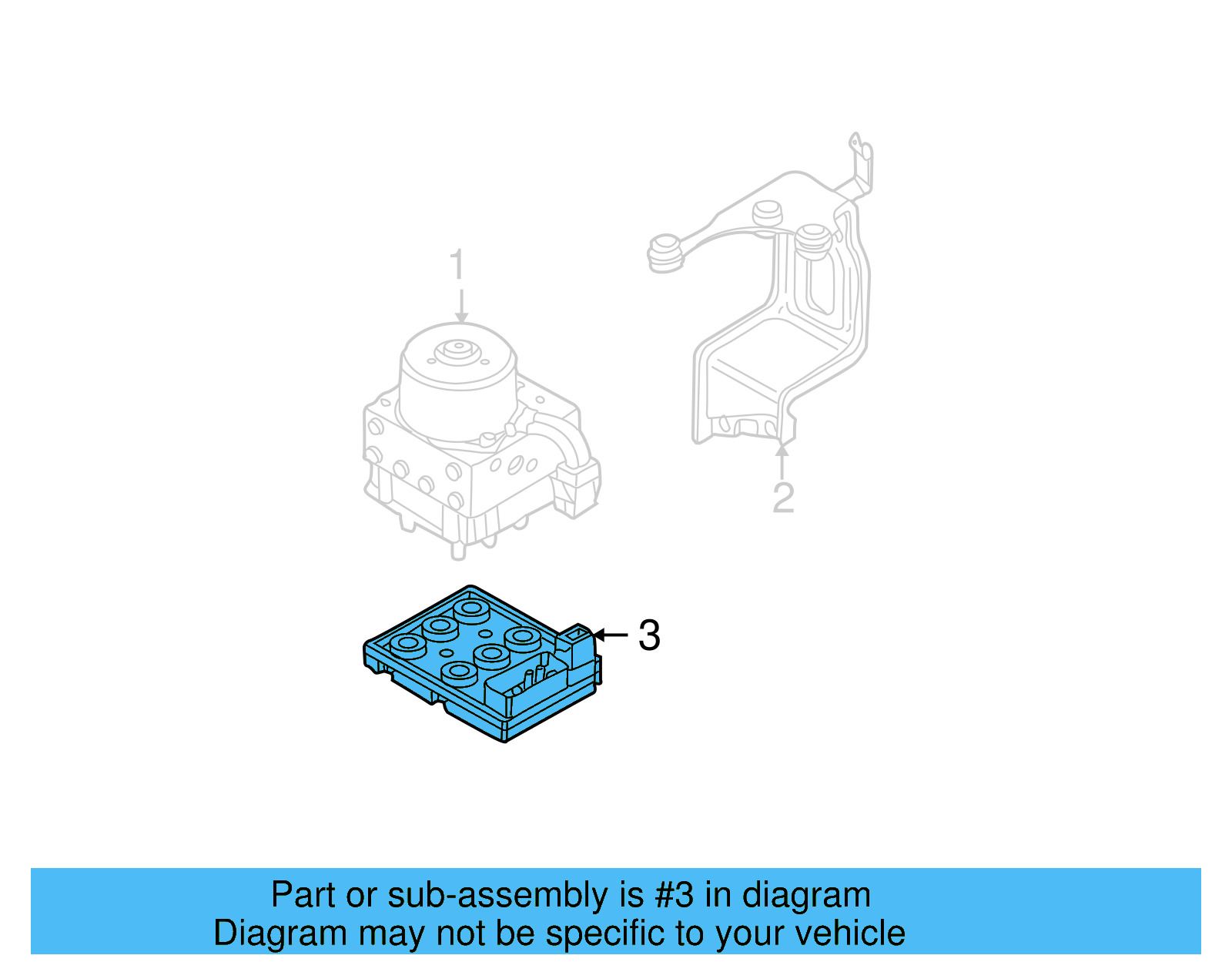 1

2

3

Part or sub-assembly is #3 in diagram
Diagram may not be specific to your vehicle