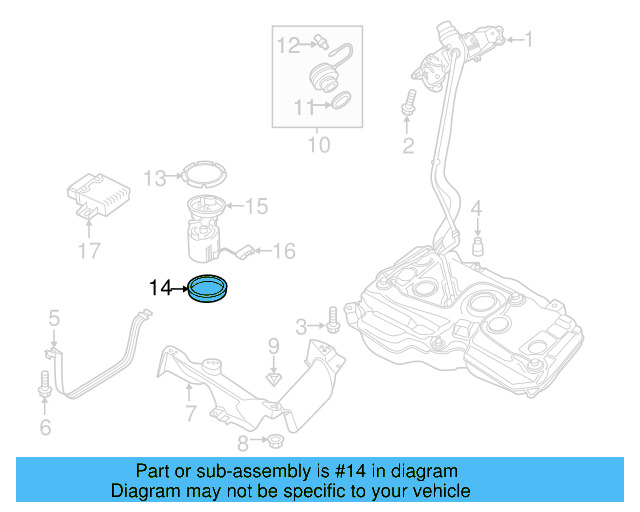 12
11
10
1
2
13
15
17
16
4
14
5
3
9
6
7
8

Part or sub-assembly is #14 in diagram
Diagram may not be specific to your vehicle