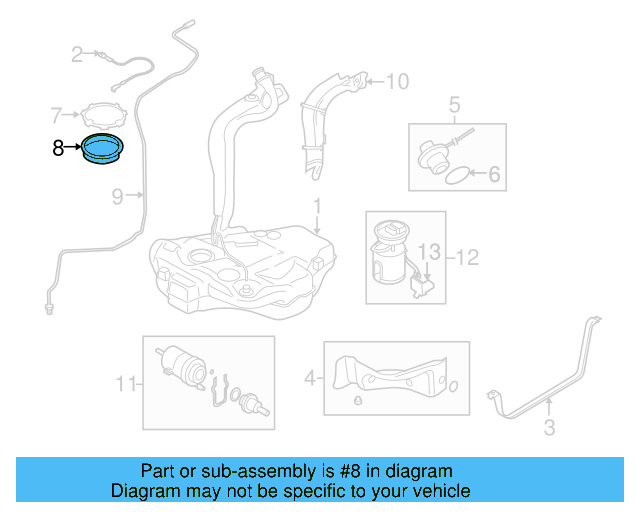 2
10
7
5
8
6
9
1
13
12
11
4
3

Part or sub-assembly is #8 in diagram
Diagram may not be specific to your vehicle