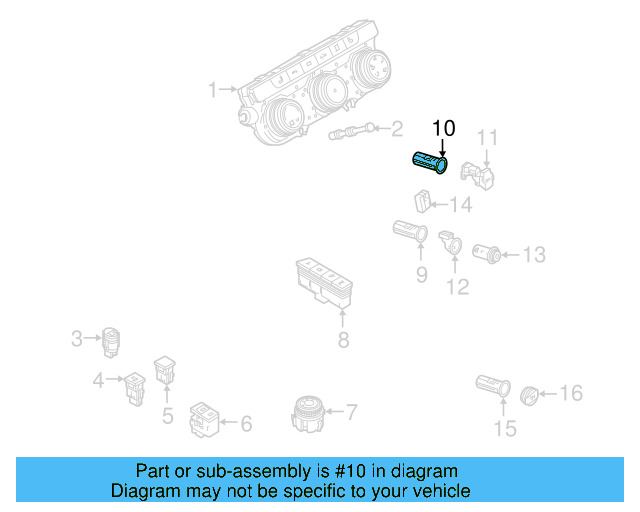 1
2
10
11
14
9
12
13
8
3
4
5
6
7
15
16

Part or sub-assembly is #10 in diagram
Diagram may not be specific to your vehicle