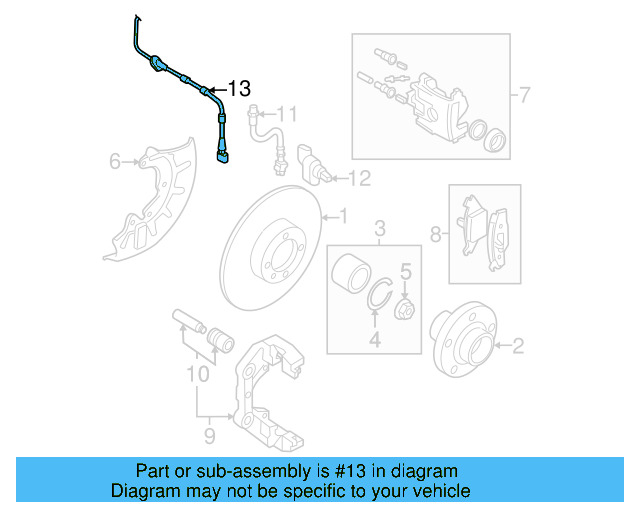 13
11
7
6
12
1
3
8
5
4
2
10
9

Part or sub-assembly is #13 in diagram
Diagram may not be specific to your vehicle