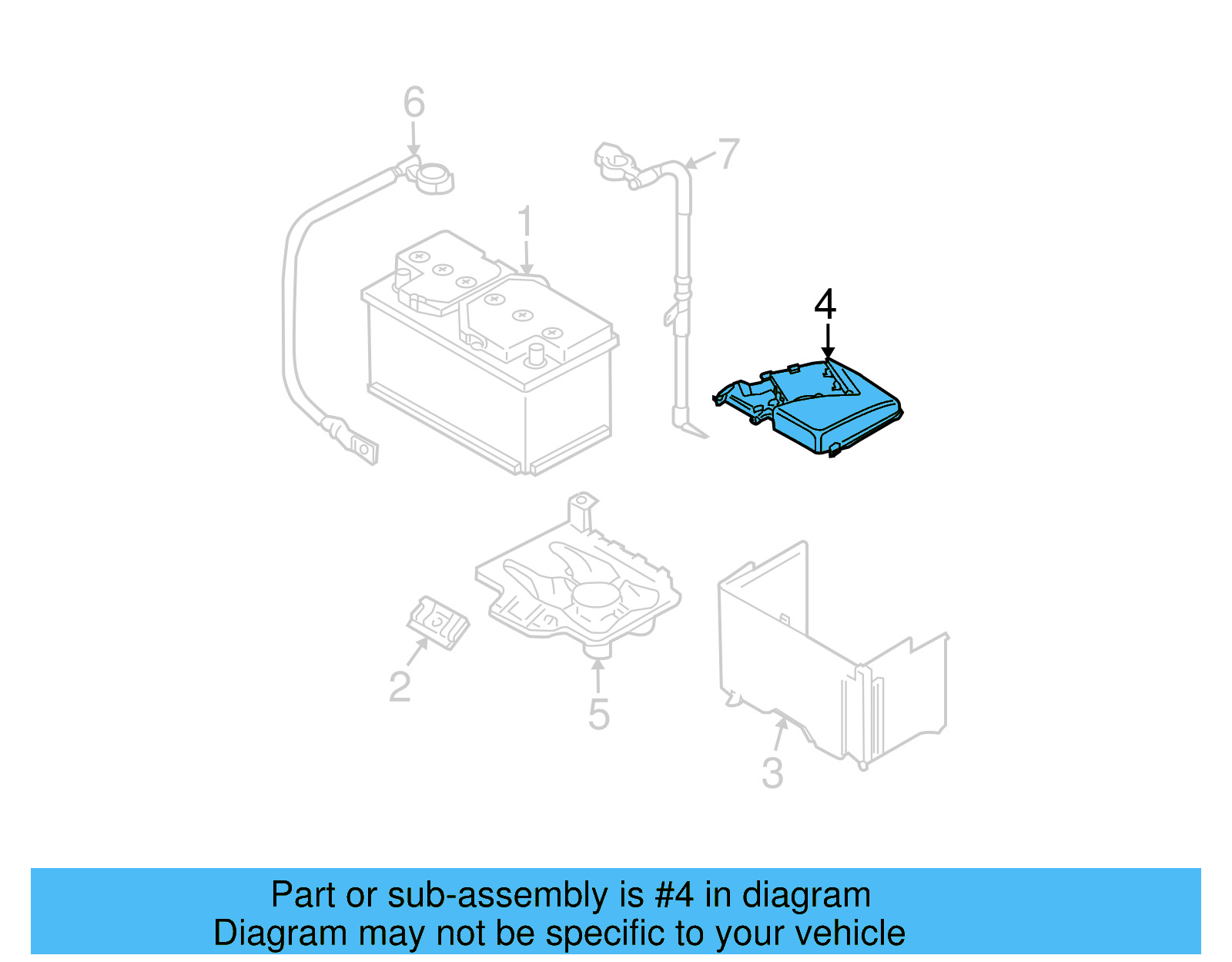 6

7

1

4

2

5

3

Part or sub-assembly is #4 in diagram
Diagram may not be specific to your vehicle