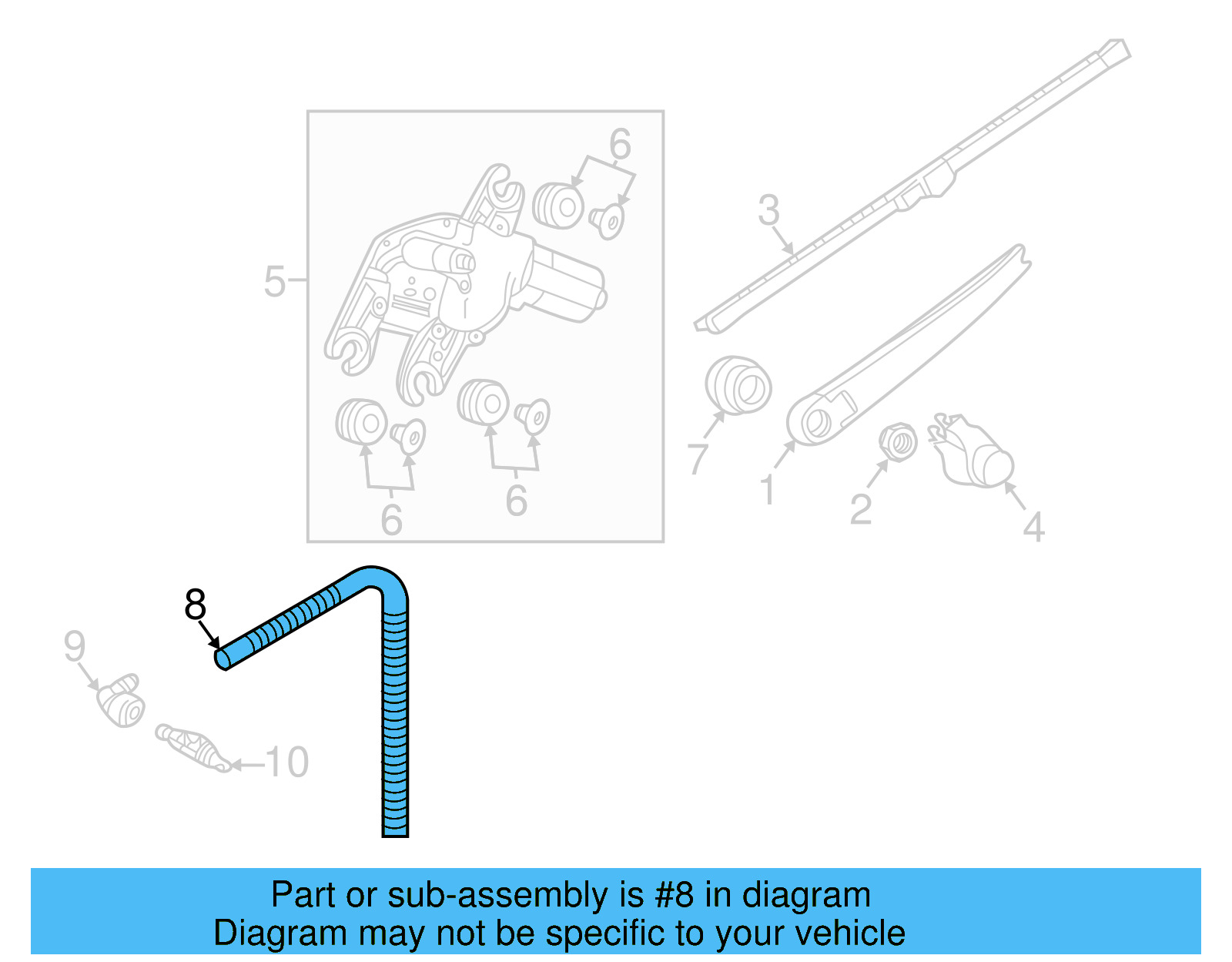 6
3
5
7
1
2
4
6
6
8
9
10

Part or sub-assembly is #8 in diagram
Diagram may not be specific to your vehicle