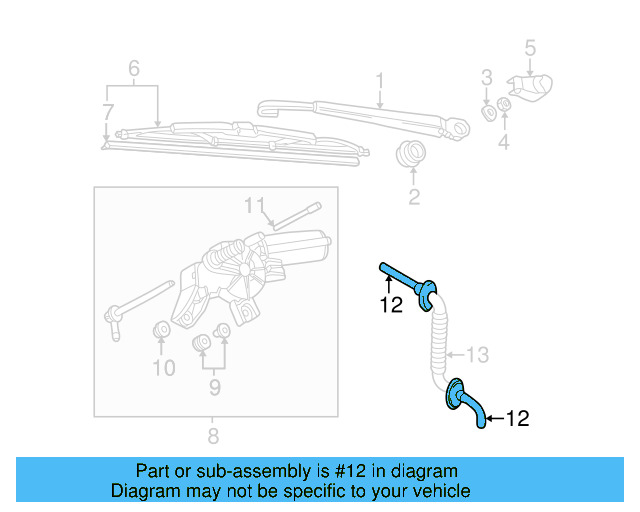 6
7
1
3
5
4
2
11
10
9
8
12
13
12

Part or sub-assembly is #12 in diagram
Diagram may not be specific to your vehicle