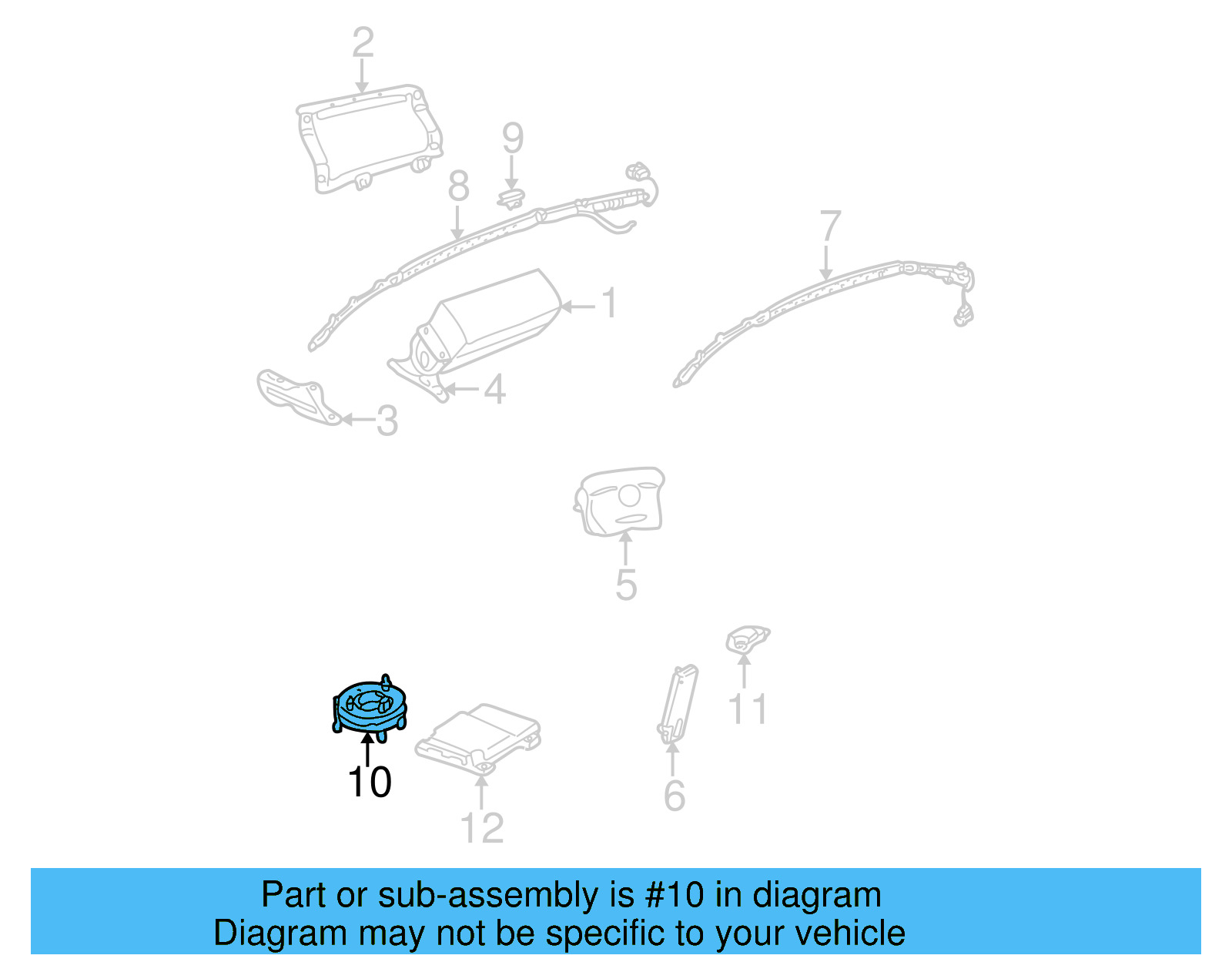 2
9
8
7
1
4
3
5
11
10
12
6

Part or sub-assembly is #10 in diagram
Diagram may not be specific to your vehicle