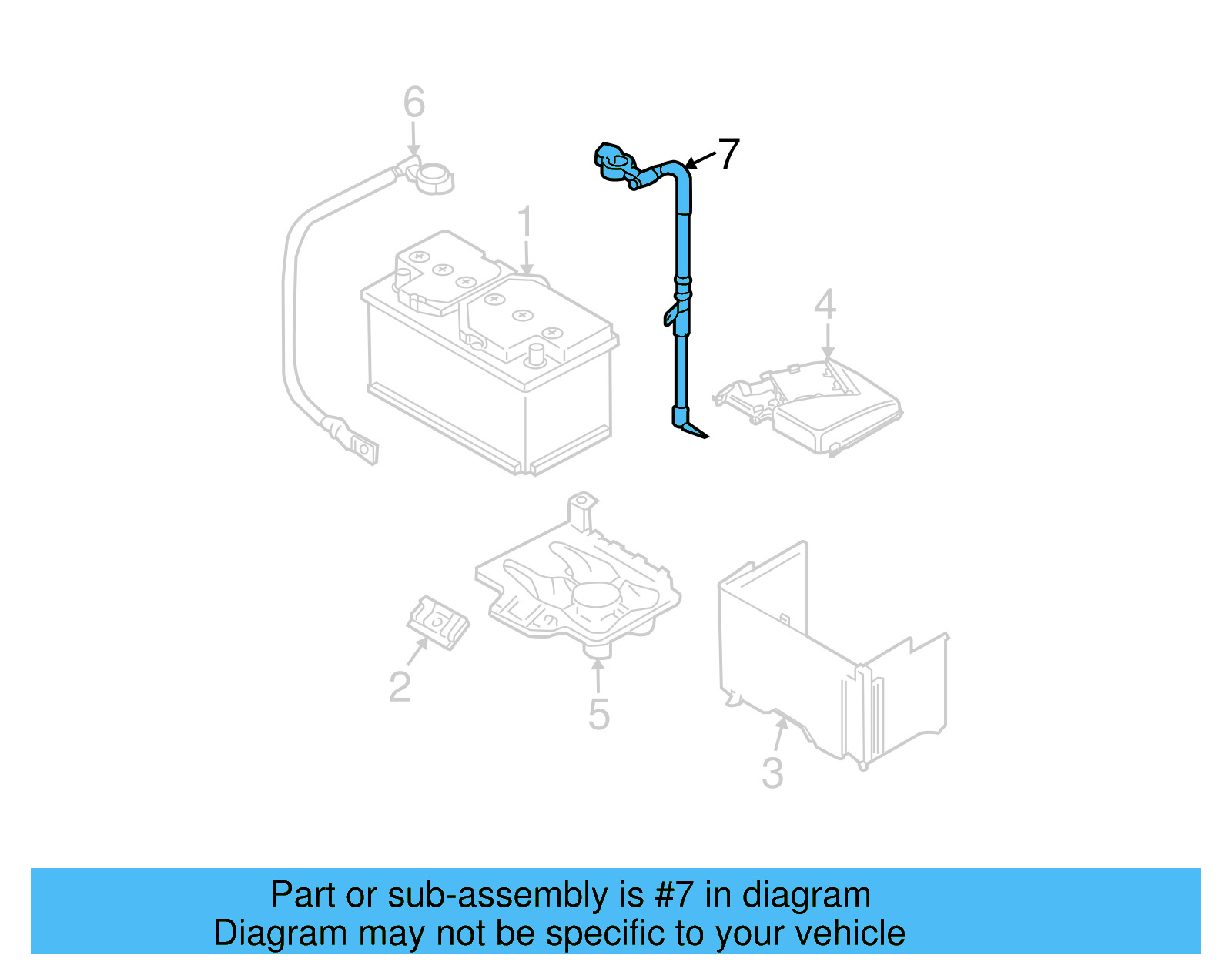 6

7

1

4

2

5

3

Part or sub-assembly is #7 in diagram
Diagram may not be specific to your vehicle