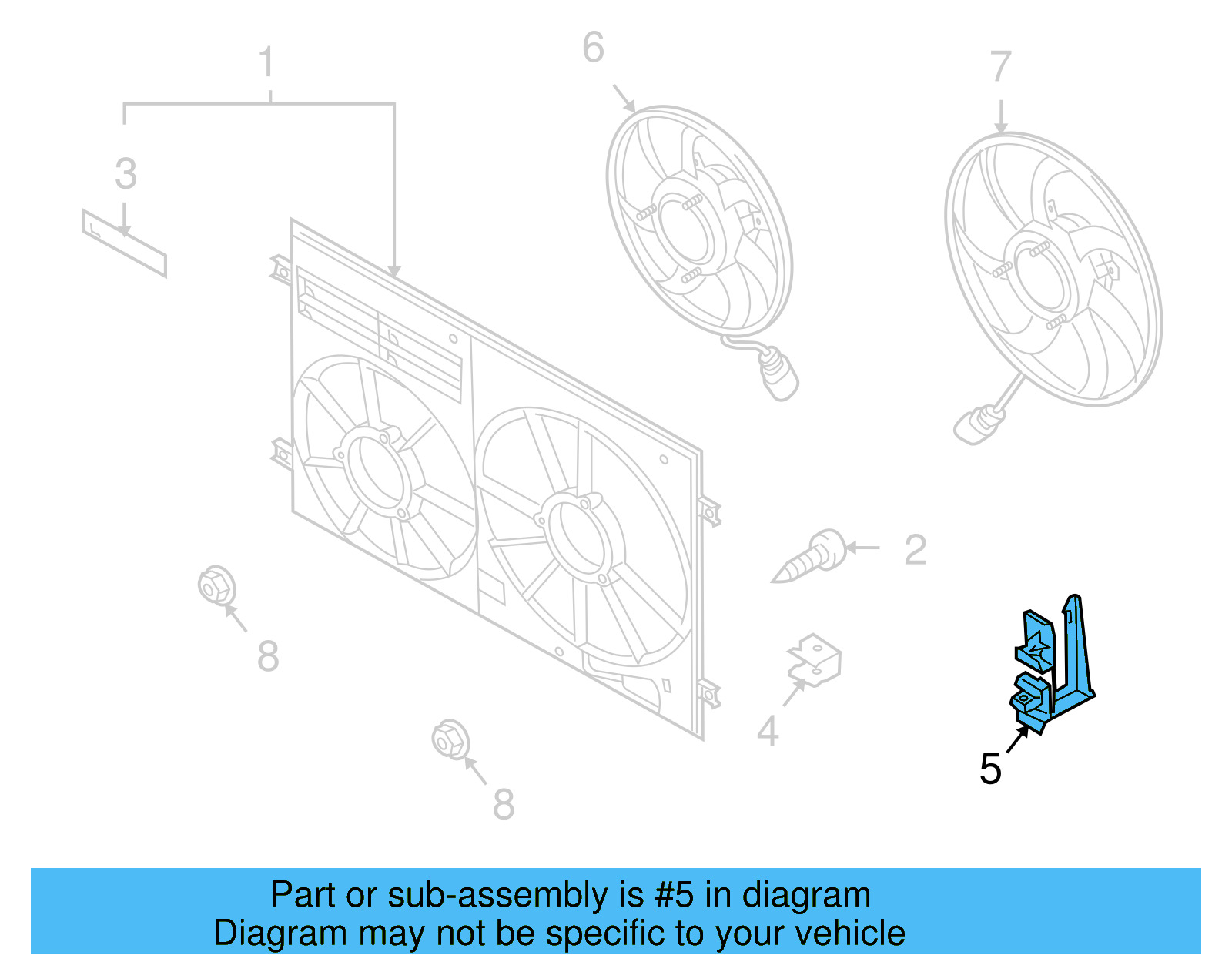 1
6
7
3
2
8
4
5
8

Part or sub-assembly is #5 in diagram
Diagram may not be specific to your vehicle