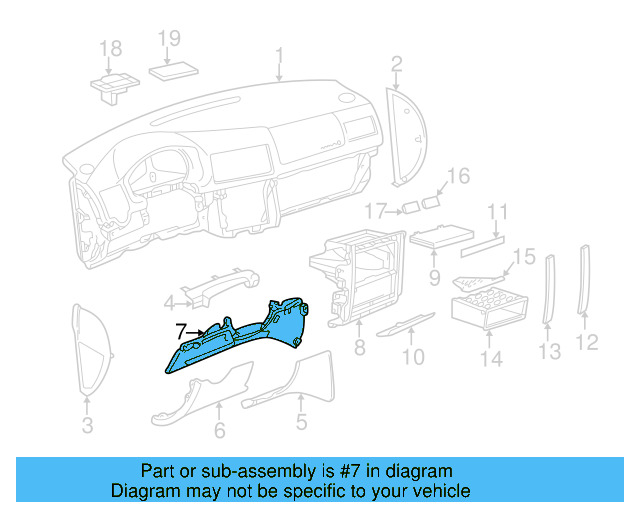 18
19
1
2
16
17
11
9
15
4
7
8
10
14
13
12
3
6
5

Part or sub-assembly is #7 in diagram
Diagram may not be specific to your vehicle