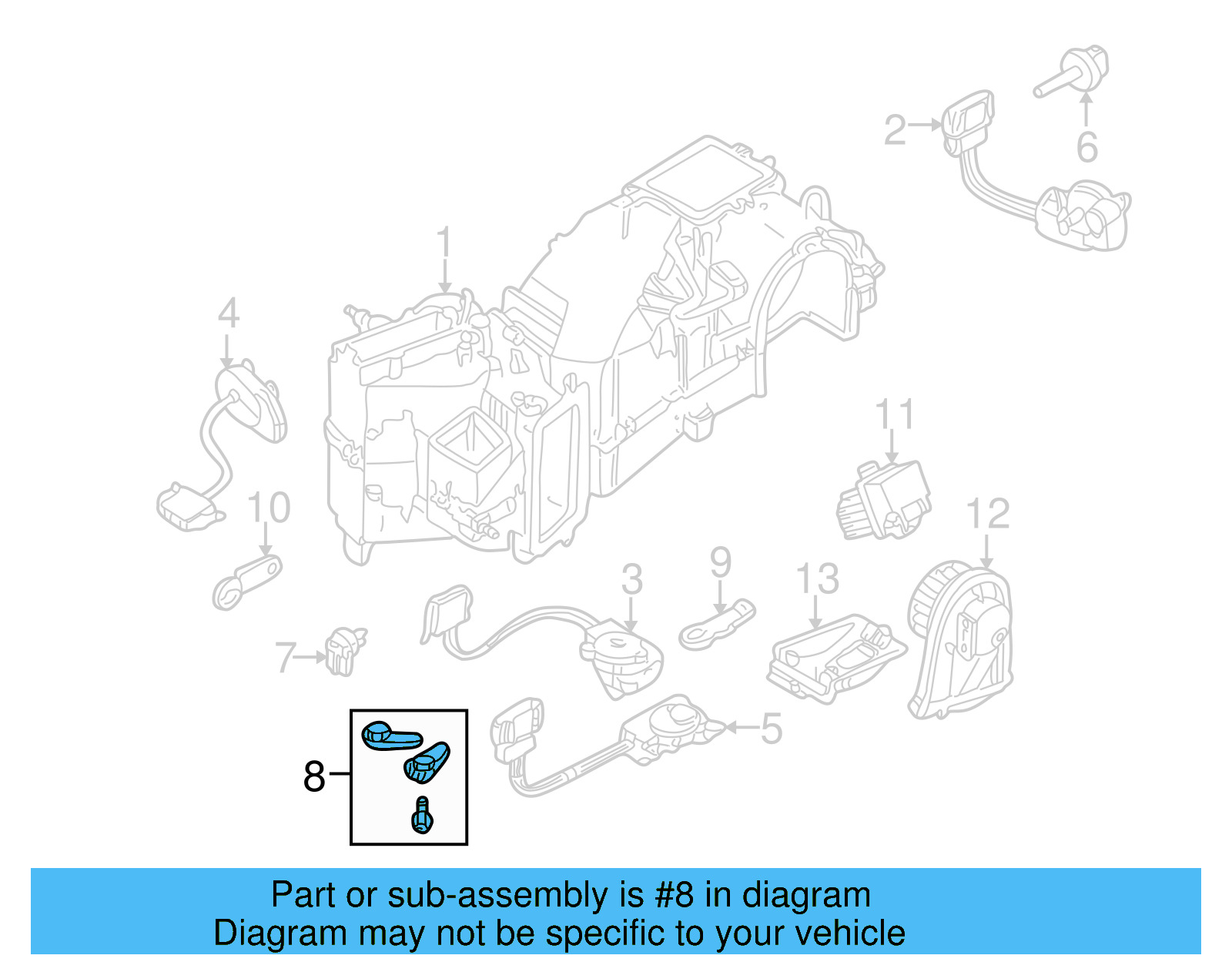 2
6
1
4
11
10
12
3
9
13
7
5
8

Part or sub-assembly is #8 in diagram
Diagram may not be specific to your vehicle