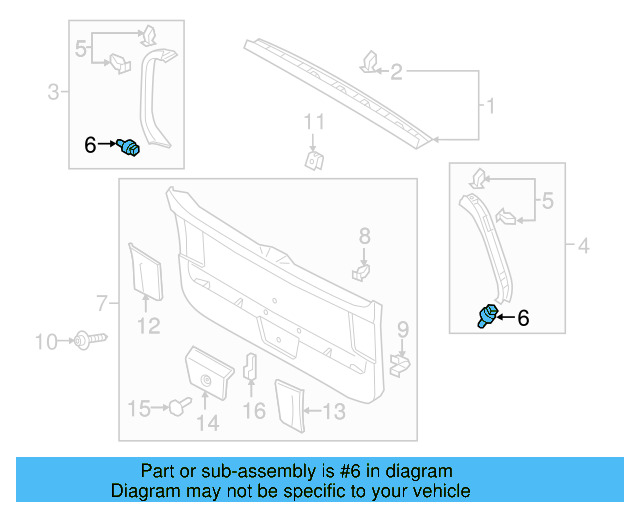 5
3
6
2
1
11
5
4
6
8
7
12
9
10
15
14
16
13

Part or sub-assembly is #6 in diagram
Diagram may not be specific to your vehicle